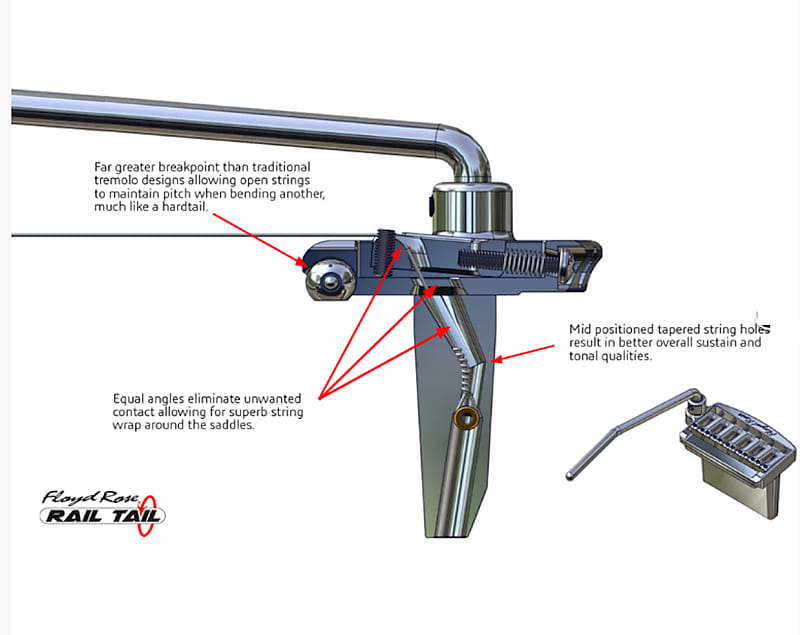 Far greater breakpoint than traditional tremolo designs allowing open strings to maintain pitch when bending another, much like a hardtail.

Mid positioned tapered string holes result in better overall sustain and tonal qualities.

Equal angles eliminate unwanted contact allowing for superb string wrap around the saddles.

Floyd Rose
RAIL TAIL